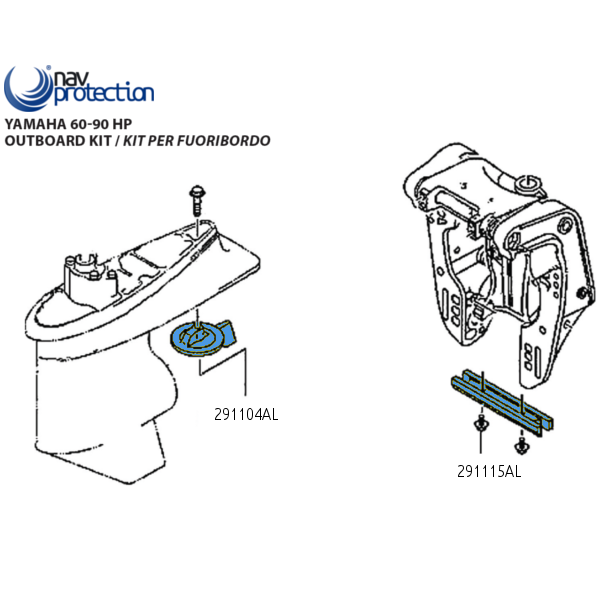 nav protection

YAMAHA 60-90 HP
OUTBOARD KIT / KIT PER FUORIBORDO

291104AL

291115AL