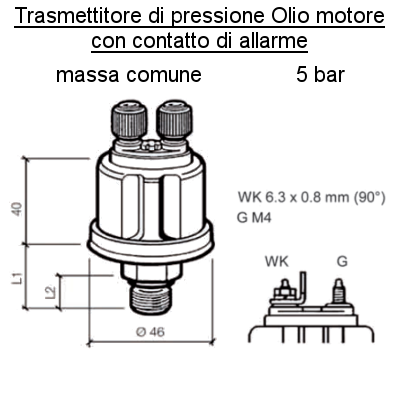 Trasmettitore di pressione Olio motore con contatto di allarme

massa comune 5 bar

40

L1

L2

Ø 46

WK 6.3 x 0.8 mm (90°)
G M4

WK G